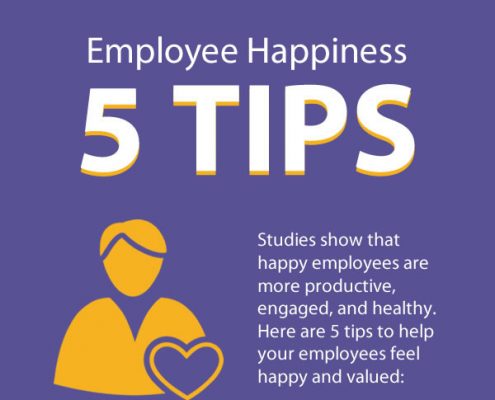 Employee Happiness

5 TIPS

Studies show that happy employees are more productive, engaged, and healthy. Here are 5 tips to help your employees feel happy and valued: